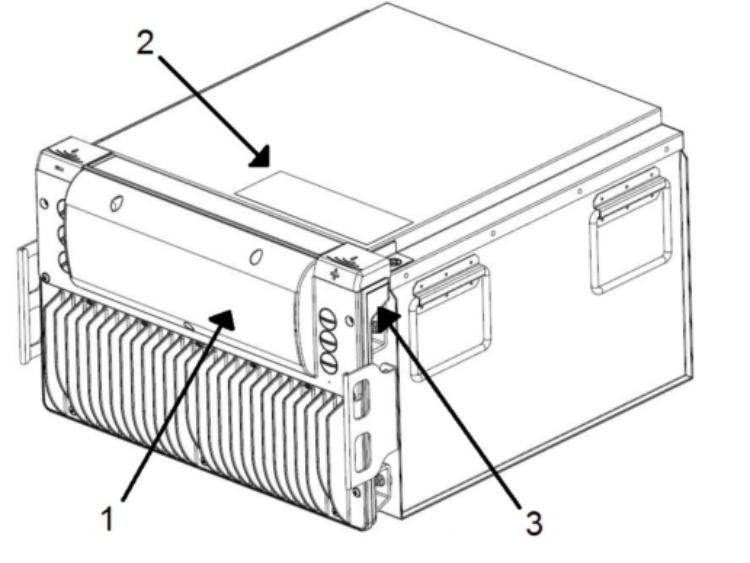 2
1
3